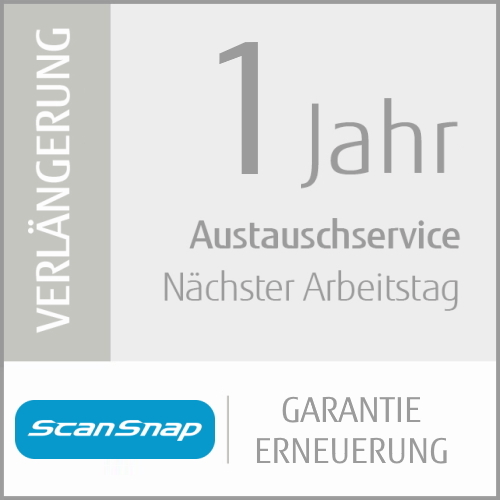 VERLÄNGERUNG

1 Jahr

Austauschservice
Nächster Arbeitstag

ScanSnap

GARANTIE
ERNEUERUNG