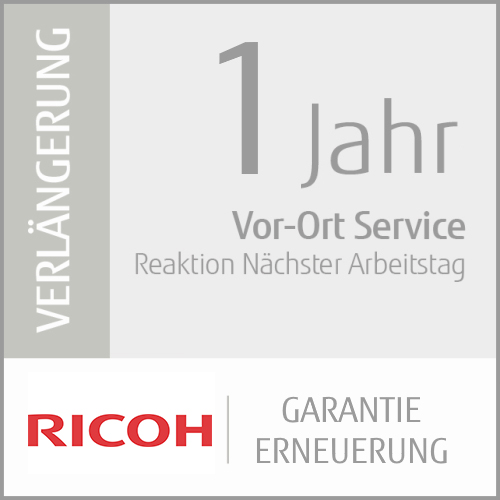 VERLÄNGERUNG

1 Jahr

Vor-Ort Service
Reaktion Nächster Arbeitstag

RICOH

GARANTIE
ERNEUERUNG