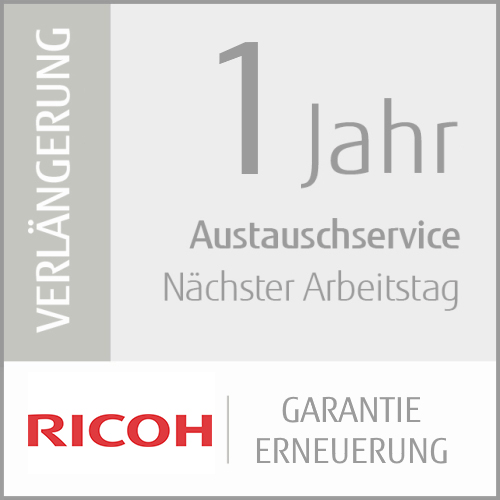 VERLÄNGERUNG

1 Jahr

Austauschservice
Nächster Arbeitstag

RICOH

GARANTIE
ERNEUERUNG