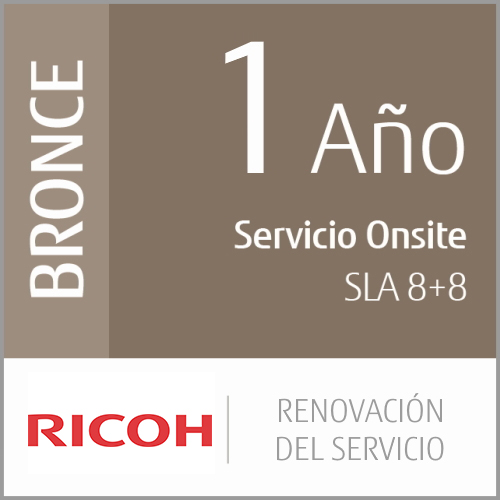 BRONCE

1 Año

Servicio Onsite
SLA 8+8

RICOH

RENOVACIÓN
DEL SERVICIO