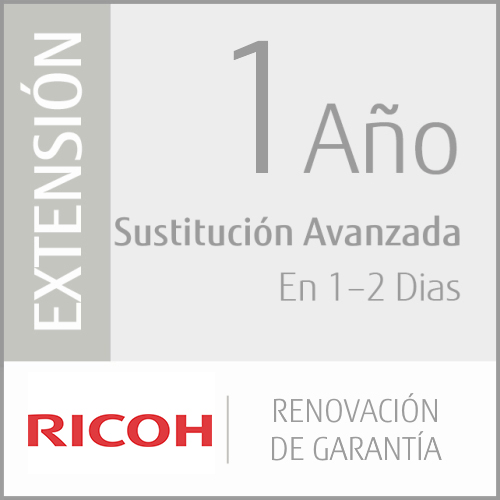 EXTENSIÓN

1 Año

Sustitución Avanzada

En 1–2 Dias

RICOH

RENOVACIÓN DE GARANTÍA