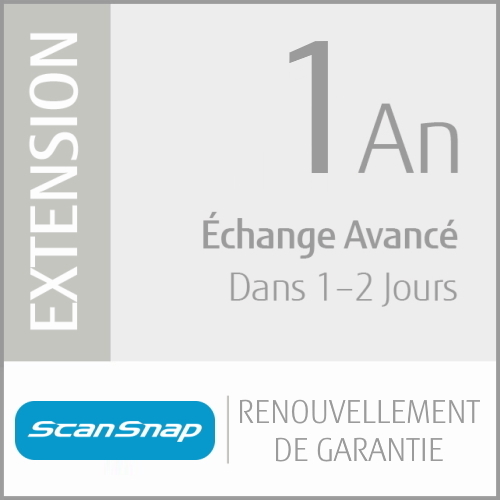 EXTENSION

1 An

Échange Avancé
Dans 1–2 Jours

ScanSnap

RENOUVELLEMENT DE GARANTIE