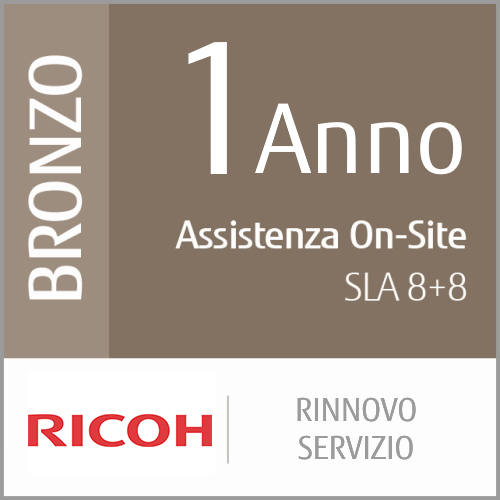 BRONZO

1 Anno

Assistenza On-Site

SLA 8+8

RICOH

RINNOVO SERVIZIO